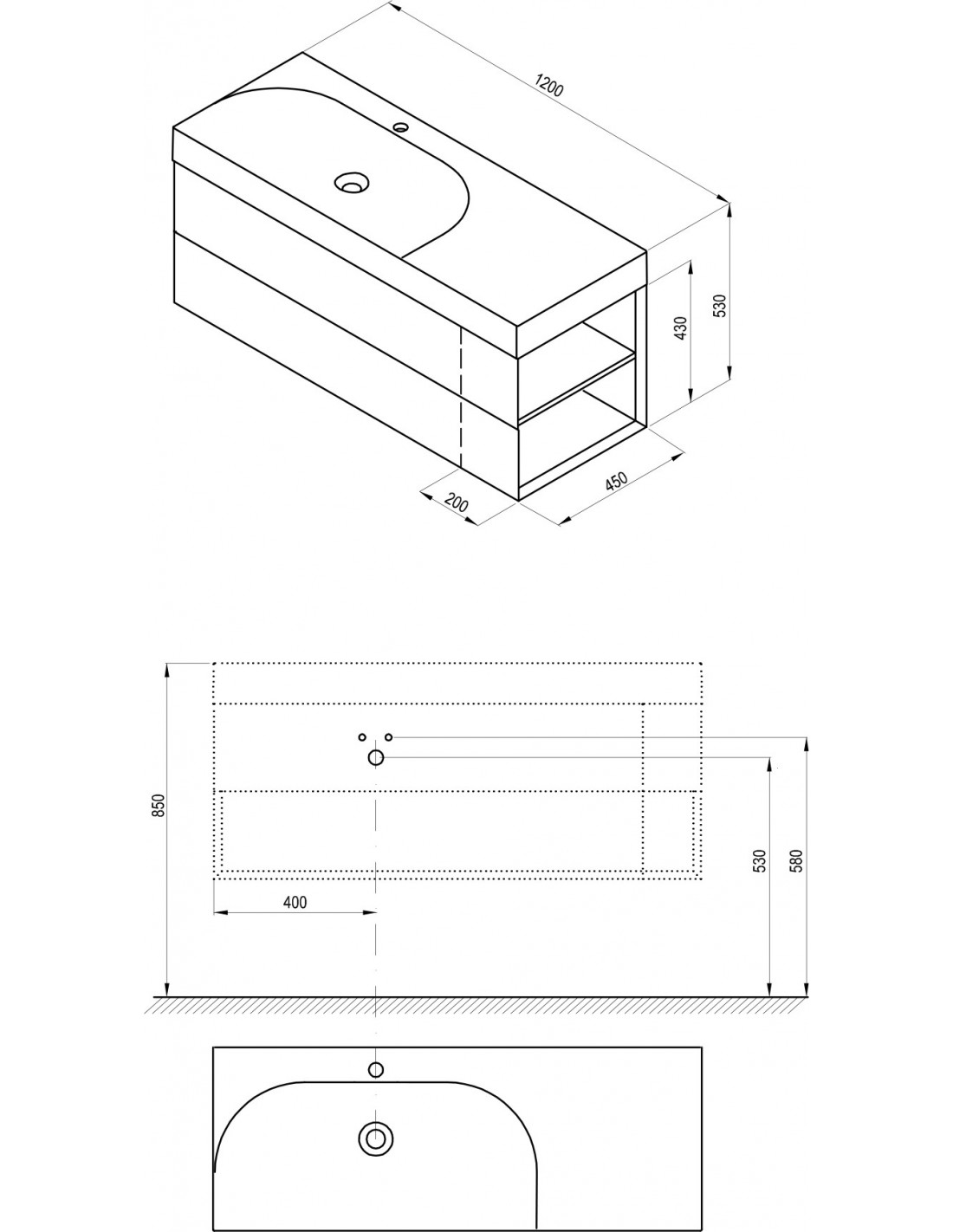 1200
530
430
200
450
850
400
530
580