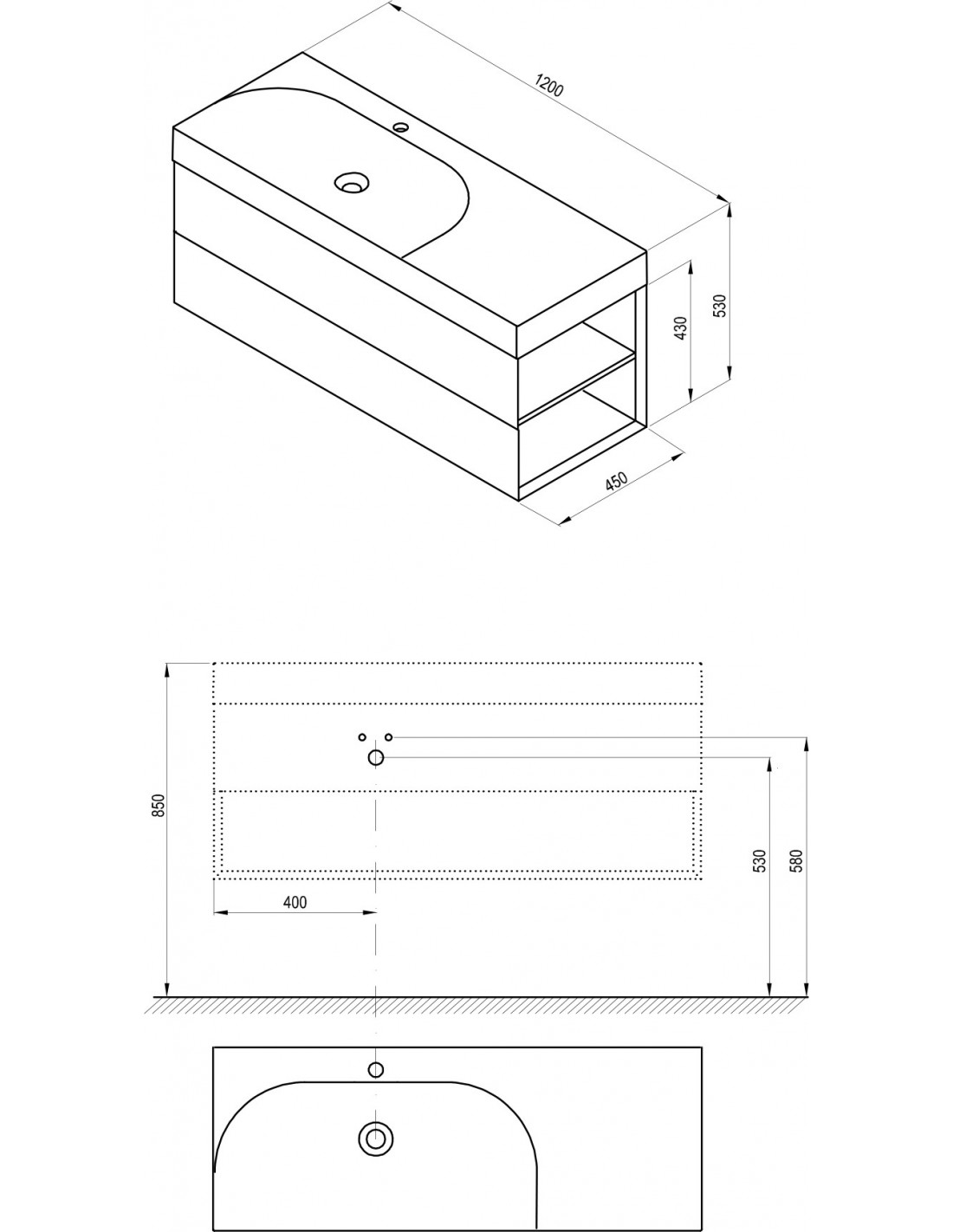 1200
530
430
450
850
400
530
580