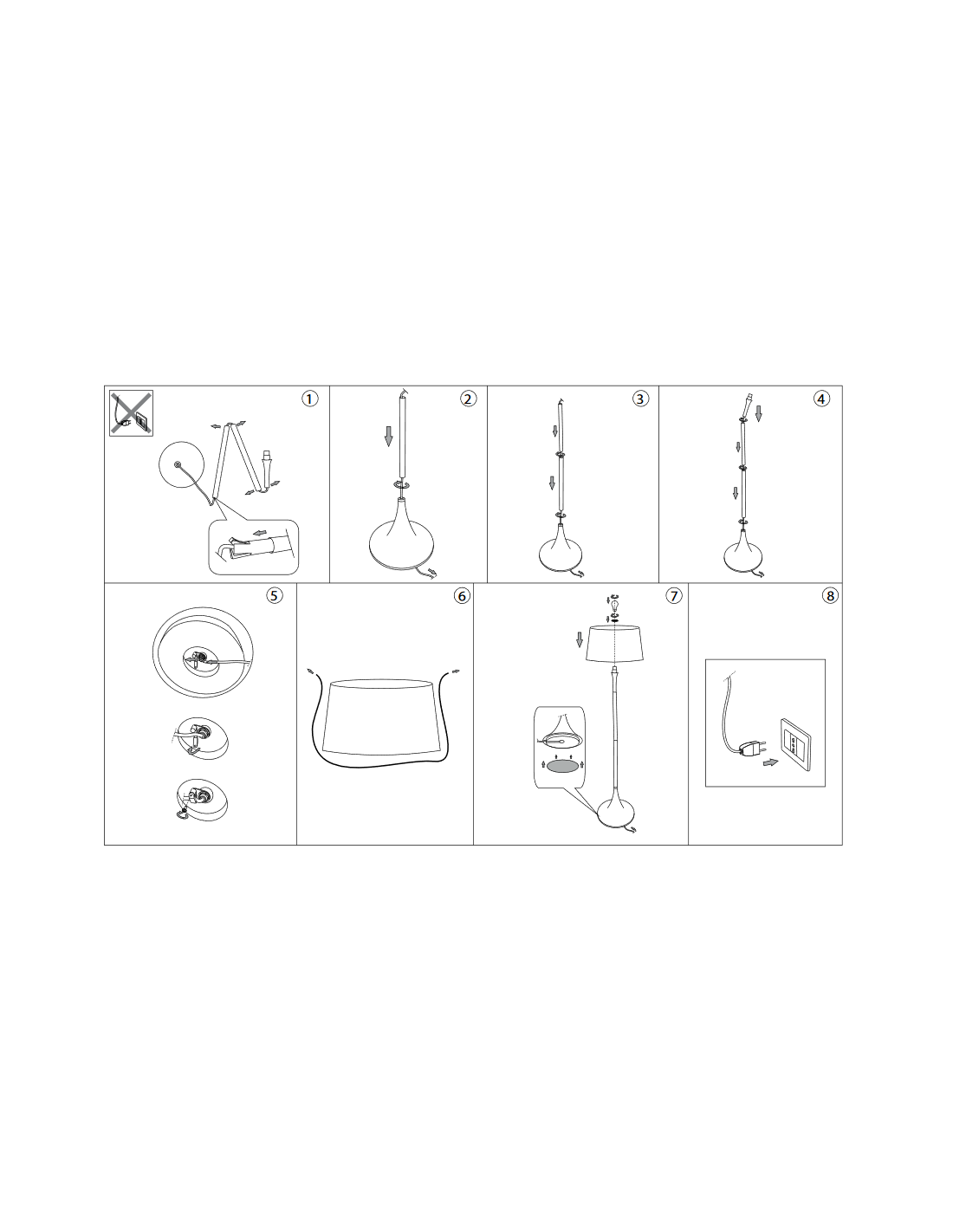 1

2

3

4

5

6

7

8